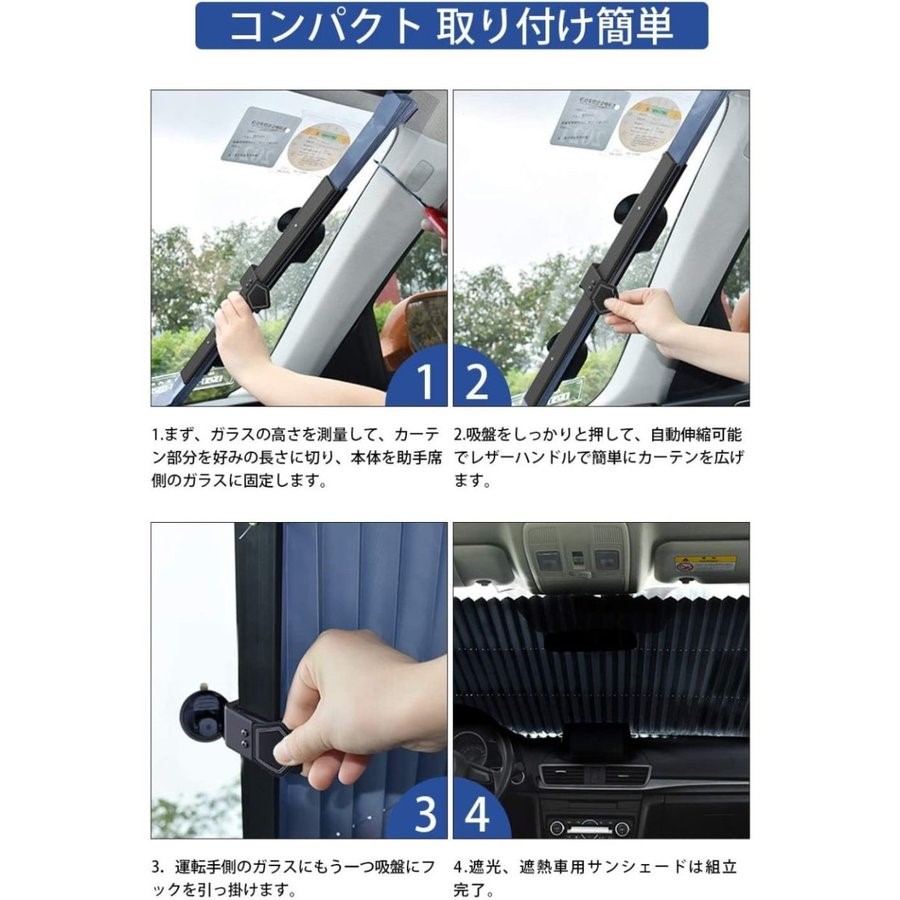 コンパクト 取り付け簡単

1

2

1.まず、ガラスの高さを測量して、カーテン部分を好みの長さに切り、本体を助手席側のガラスに固定します。

2.吸盤をしっかりと押して、自動伸縮可能でレザーハンドルで簡単にカーテンを広げます。

3

4

3. 運転手側のガラスにもう一つ吸盤にフックを引っ掛けます。

4.遮光、遮熱車用サンシェードは組立完了。